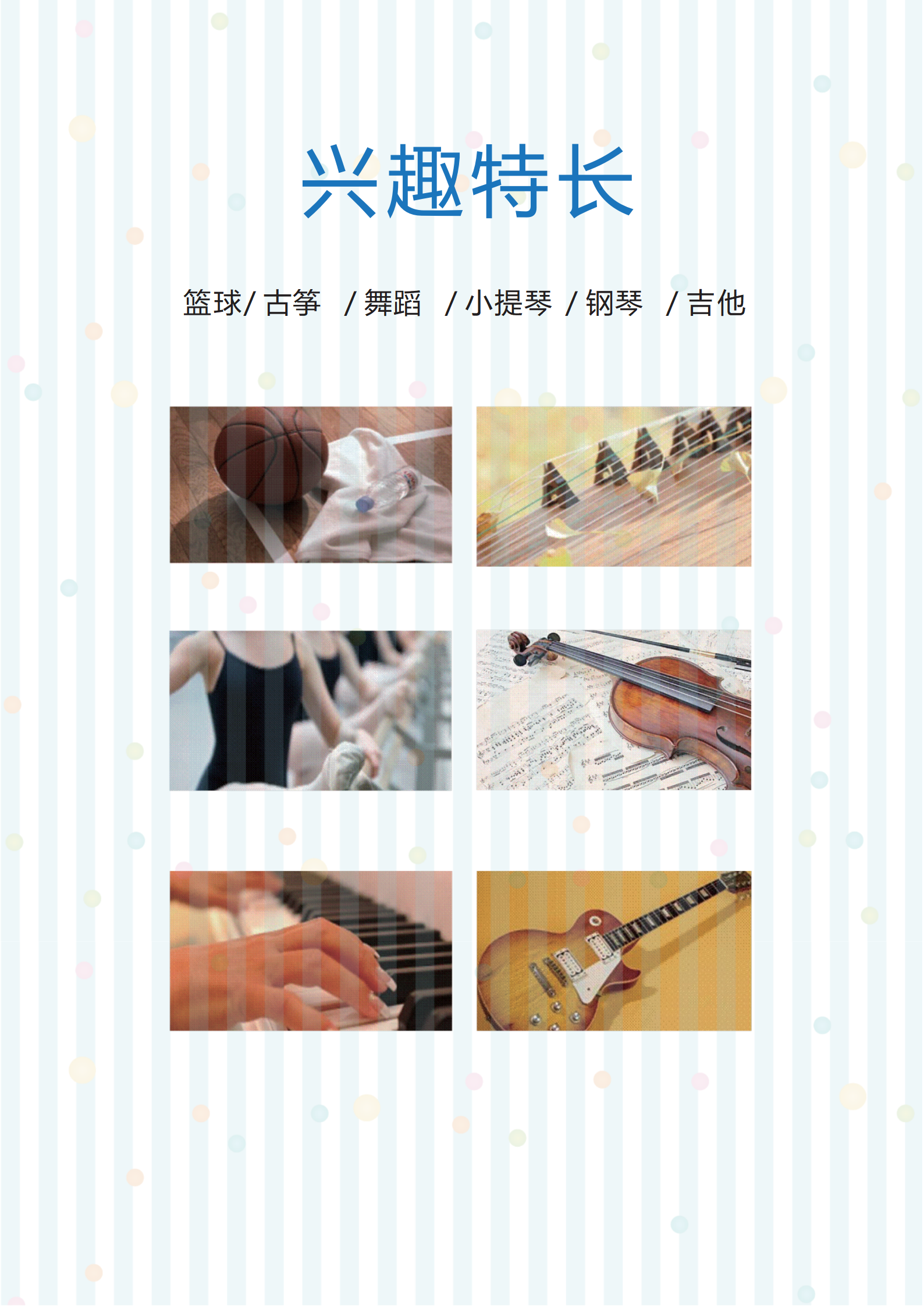 兴趣特长

篮球/ 古筝 / 舞蹈 / 小提琴 / 钢琴 / 吉他